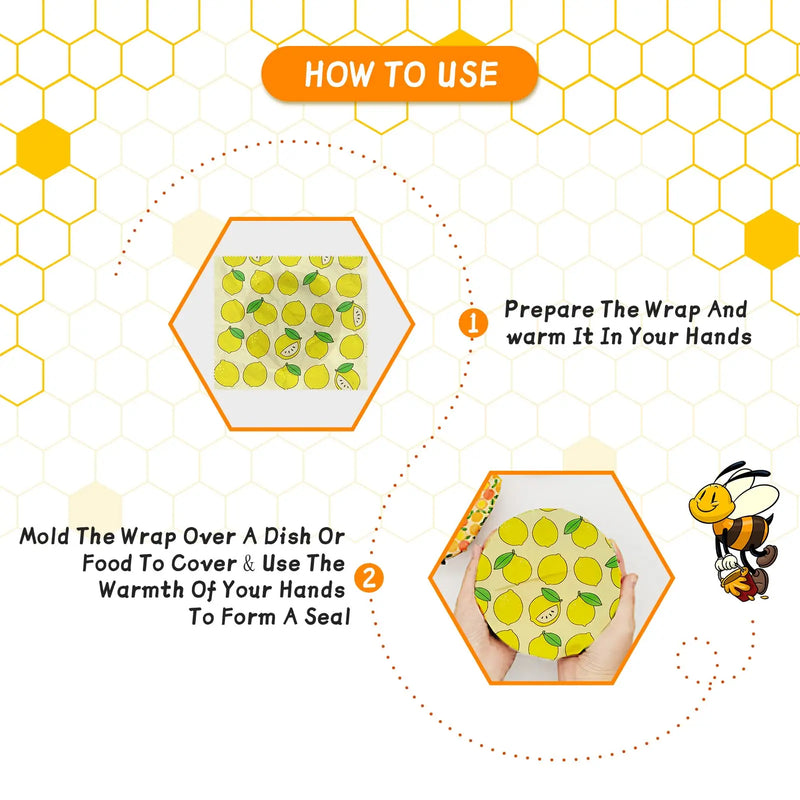 HOW TO USE

1 Prepare The Wrap And warm It In Your Hands

Mold The Wrap Over A Dish Or Food To Cover & Use The Warmth Of Your Hands To Form A Seal 2