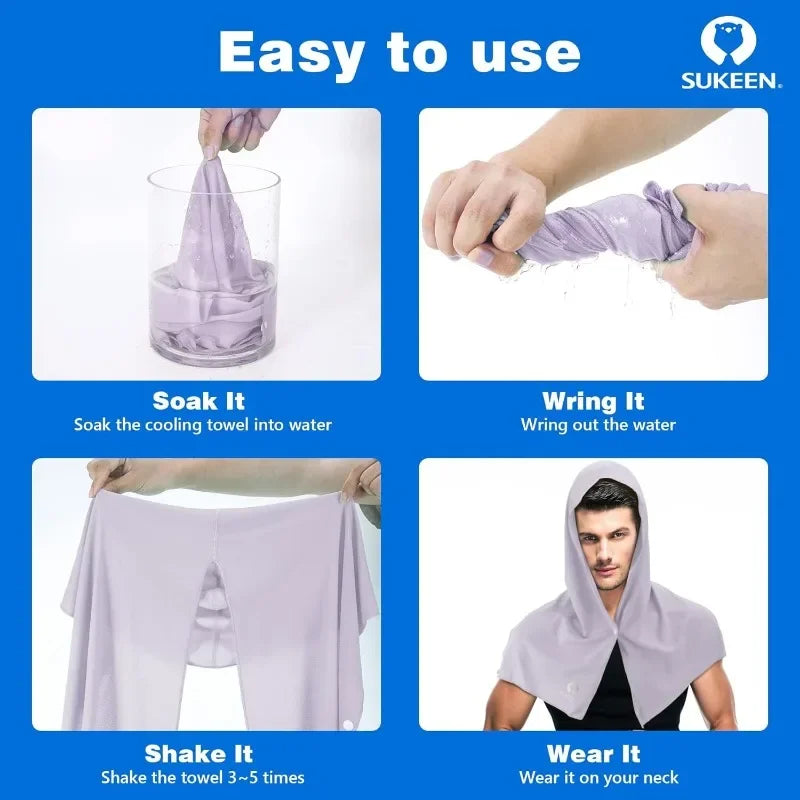 Easy to use

SUKEEN.

Soak It
Soak the cooling towel into water

Wring It
Wring out the water

Shake It
Shake the towel 3~5 times

Wear It
Wear it on your neck