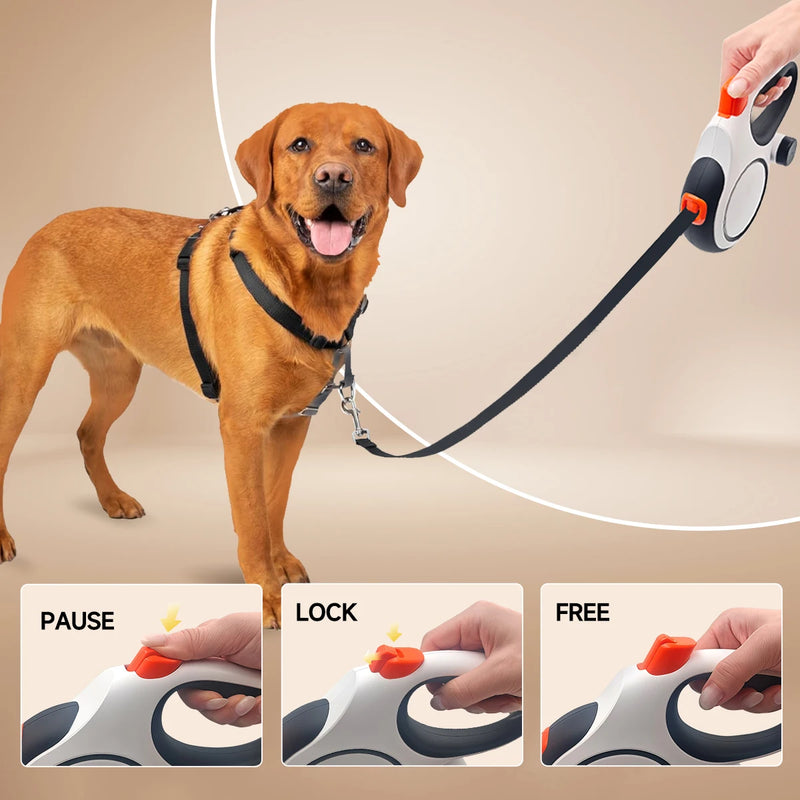 PAUSE

LOCK

FREE