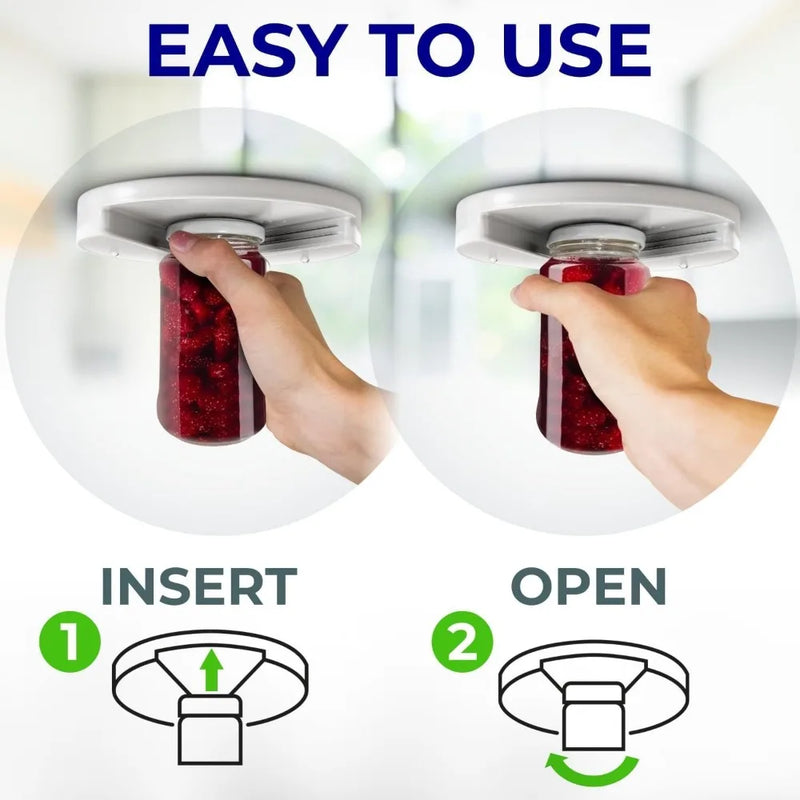 EASY TO USE

INSERT

1

OPEN

2