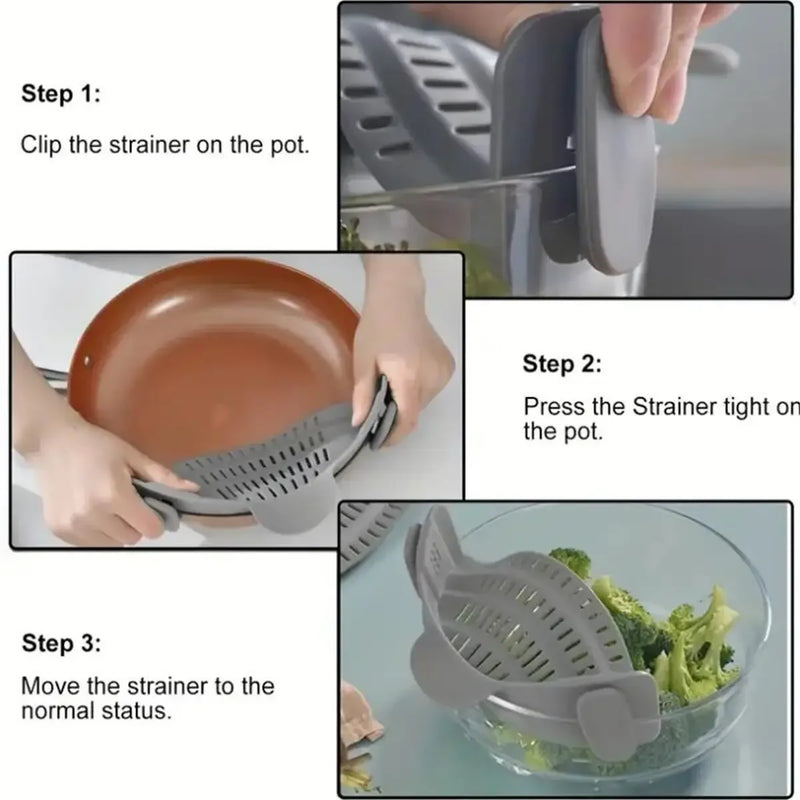 Step 1:

Clip the strainer on the pot.

Step 2:

Press the Strainer tight on the pot.

Step 3:

Move the strainer to the normal status.