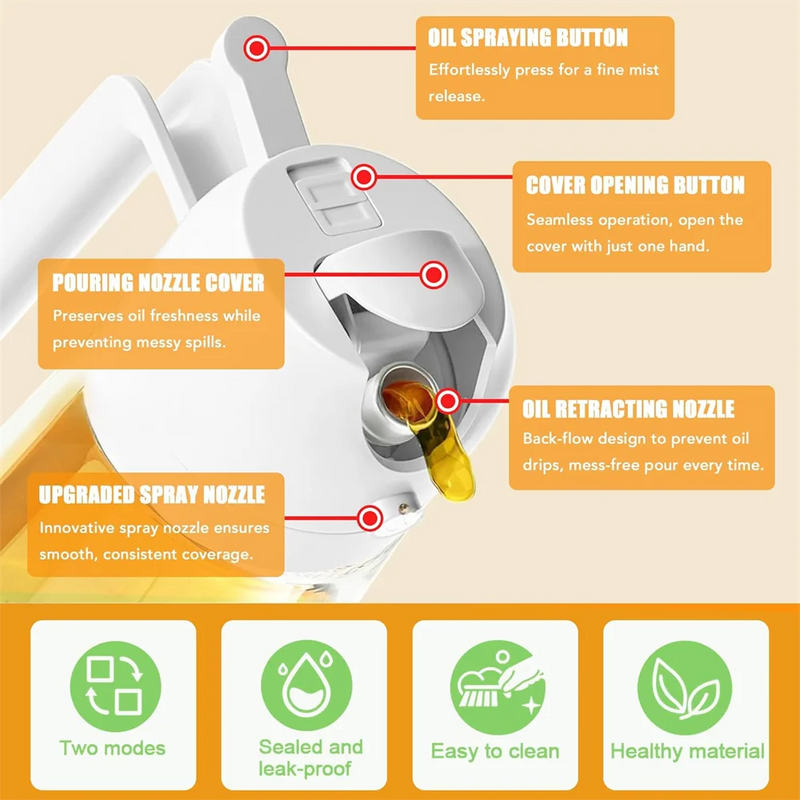 OIL SPRAYING BUTTON
Effortlessly press for a fine mist release.

COVER OPENING BUTTON
Seamless operation, open the cover with just one hand.

POURING NOZZLE COVER
Preserves oil freshness while preventing messy spills.

OIL RETRACTING NOZZLE
Back-flow design to prevent oil drips, mess-free pour every time.

UPGRADED SPRAY NOZZLE
Innovative spray nozzle ensures smooth, consistent coverage.

Two modes

Sealed and leak-proof

Easy to clean

Healthy material