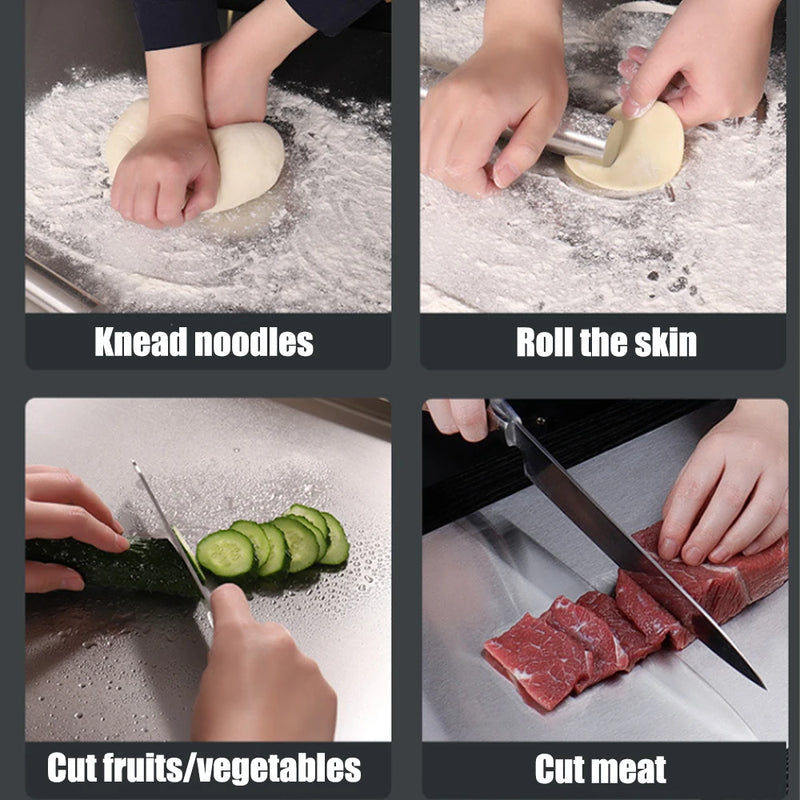 Knead noodles

Roll the skin

Cut fruits/vegetables

Cut meat