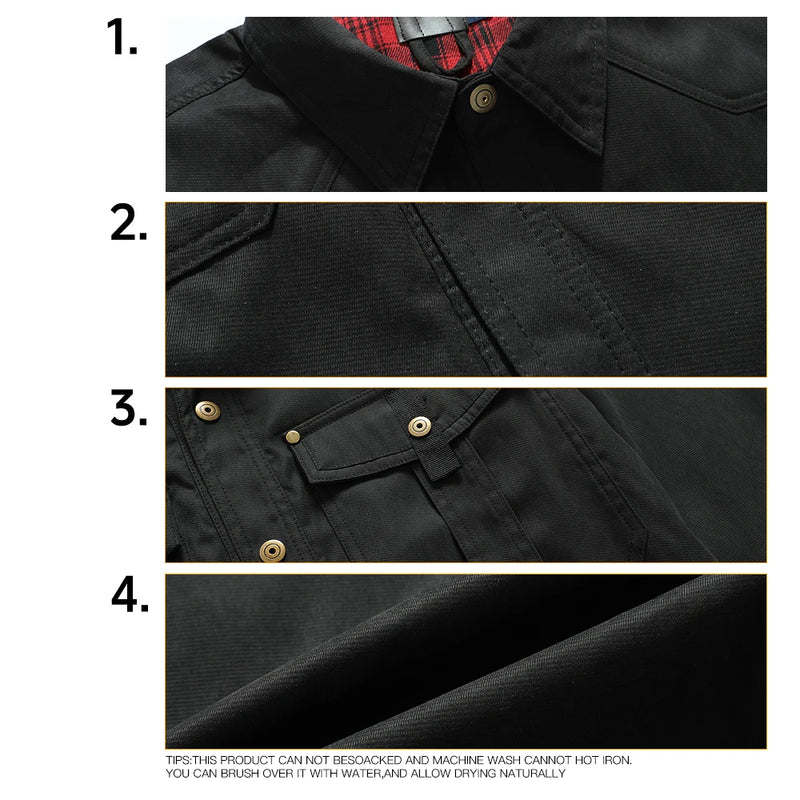 1.

2.

3.

4.

TIPS:THIS PRODUCT CAN NOT BESOACKED AND MACHINE WASH CANNOT HOT IRON.
YOU CAN BRUSH OVER IT WITH WATER,AND ALLOW DRYING NATURALLY