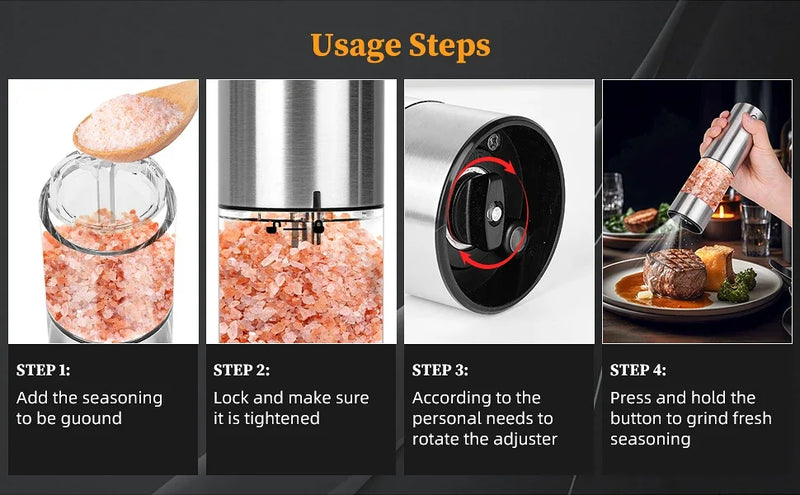 Usage Steps

STEP 1:
Add the seasoning to be guound

STEP 2:
Lock and make sure it is tightened

STEP 3:
According to the personal needs to rotate the adjuster

STEP 4:
Press and hold the button to grind fresh seasoning