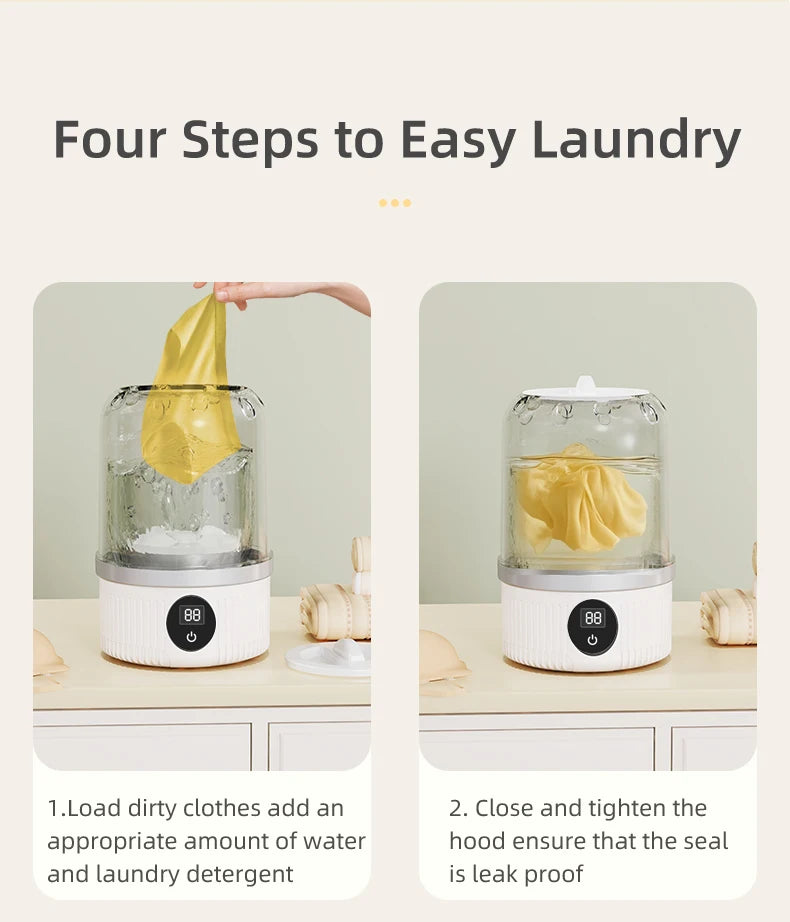 Four Steps to Easy Laundry

88

1.Load dirty clothes add an appropriate amount of water and laundry detergent

88

2. Close and tighten the hood ensure that the seal is leak proof