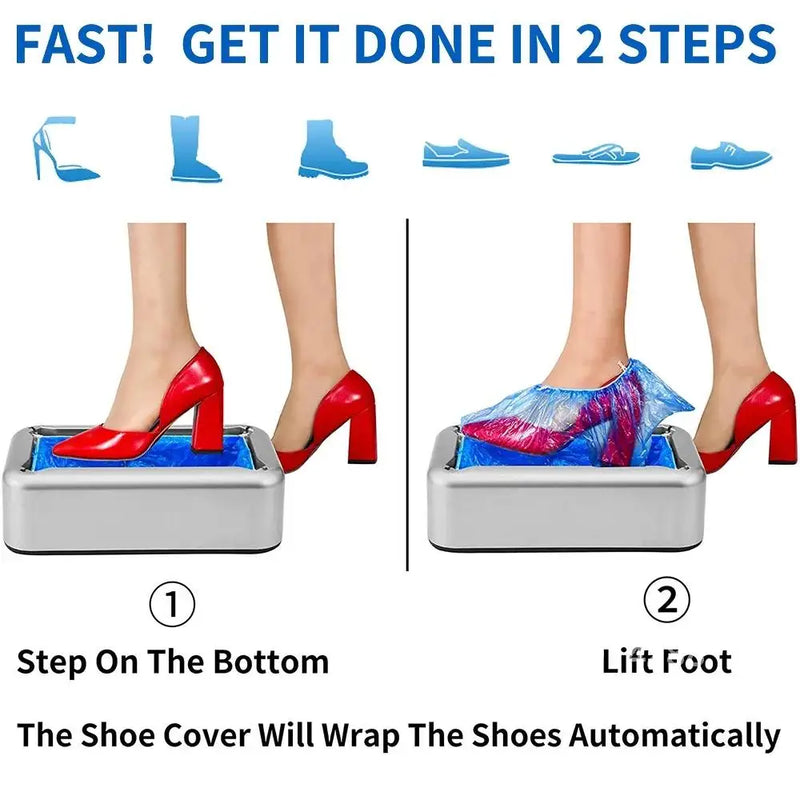 FAST! GET IT DONE IN 2 STEPS

①

Step On The Bottom

②

Lift Foot

The Shoe Cover Will Wrap The Shoes Automatically