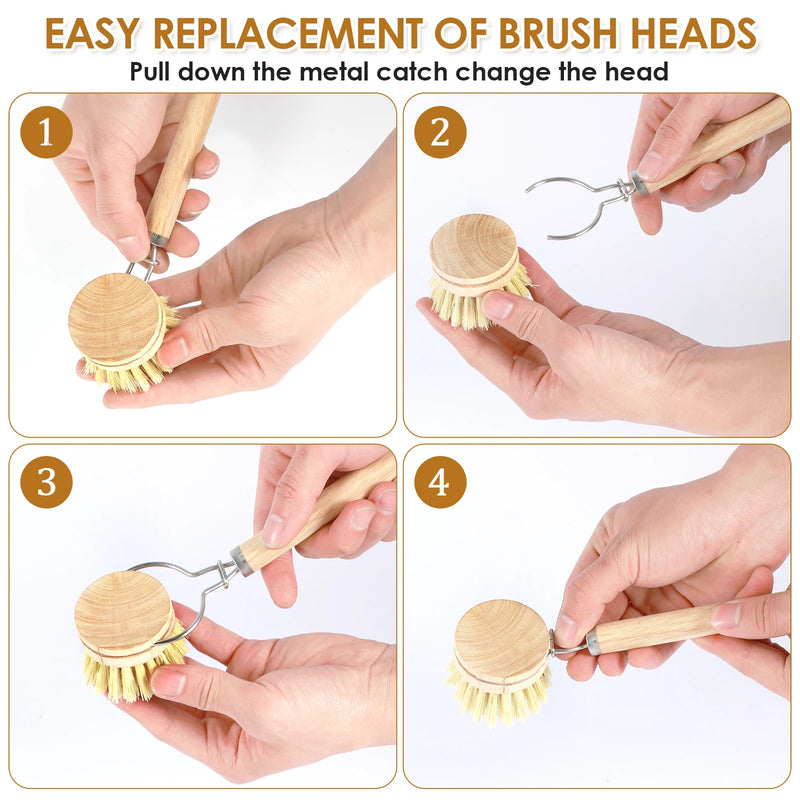 EASY REPLACEMENT OF BRUSH HEADS
Pull down the metal catch change the head

1

2

3

4