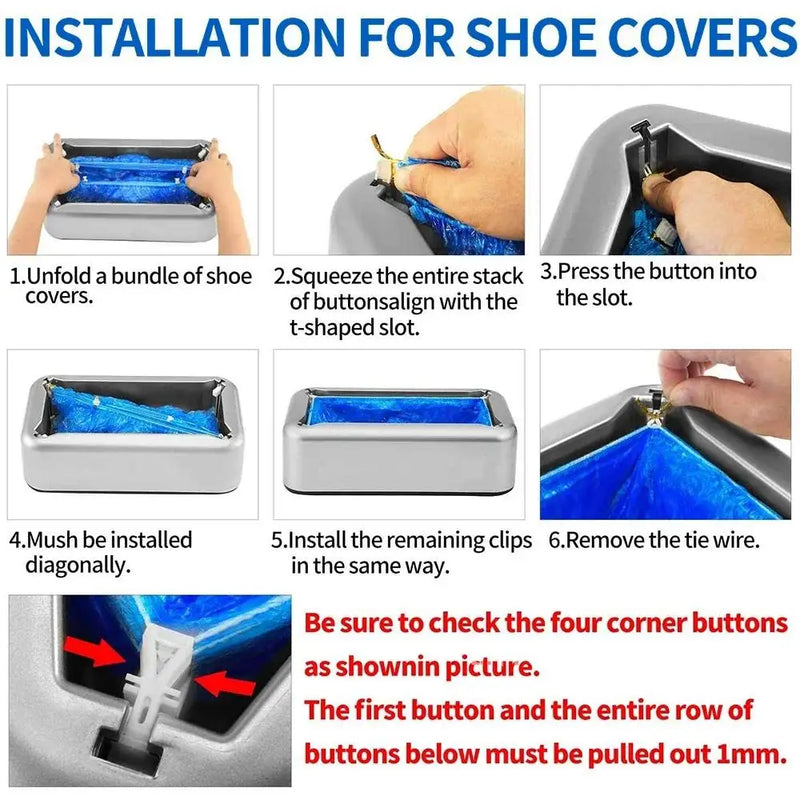 INSTALLATION FOR SHOE COVERS

1.Unfold a bundle of shoe covers.

2.Squeeze the entire stack of buttonsalign with the t-shaped slot.

3.Press the button into the slot.

4.Mush be installed diagonally.

5.Install the remaining clips in the same way.

6.Remove the tie wire.

Be sure to check the four corner buttons as shownin picture.
The first button and the entire row of buttons below must be pulled out 1mm.