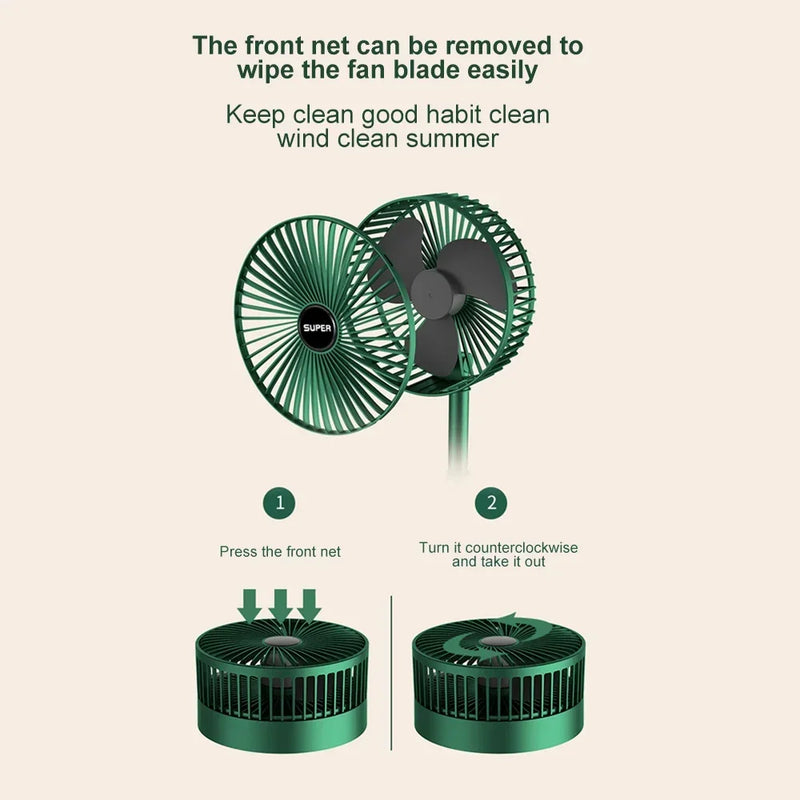 The front net can be removed to wipe the fan blade easily

Keep clean good habit clean wind clean summer

SUPER

1

Press the front net

2

Turn it counterclockwise and take it out