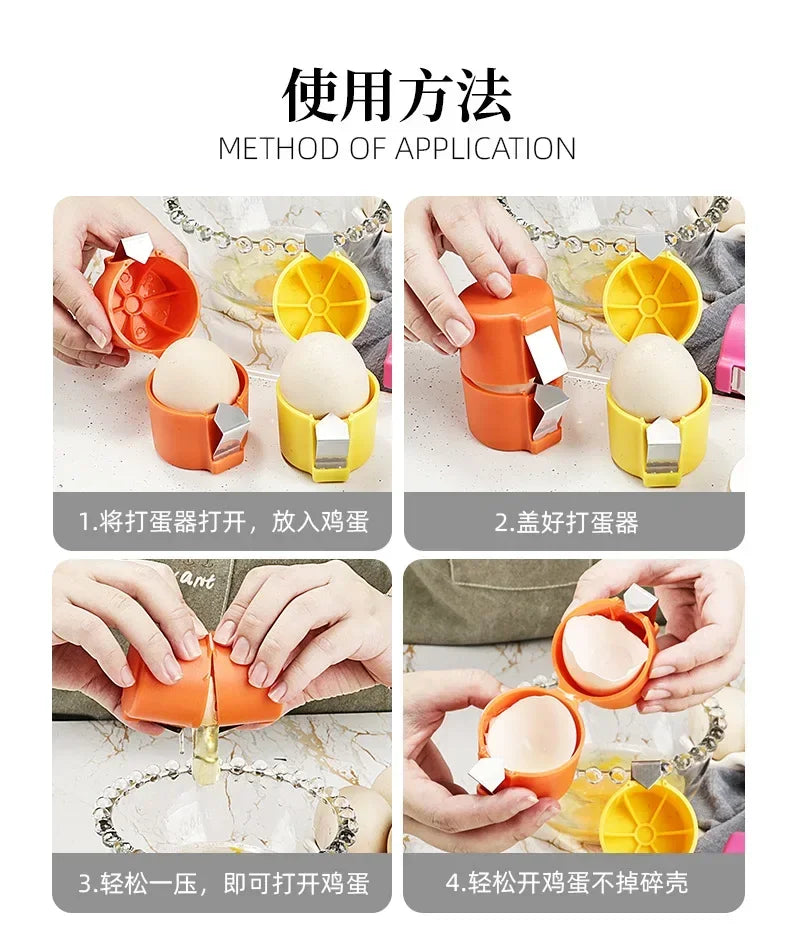 使用方法
METHOD OF APPLICATION

1.将打蛋器打开，放入鸡蛋

2.盖好打蛋器

3.轻松一压，即可打开鸡蛋

4.轻松开鸡蛋不掉碎壳