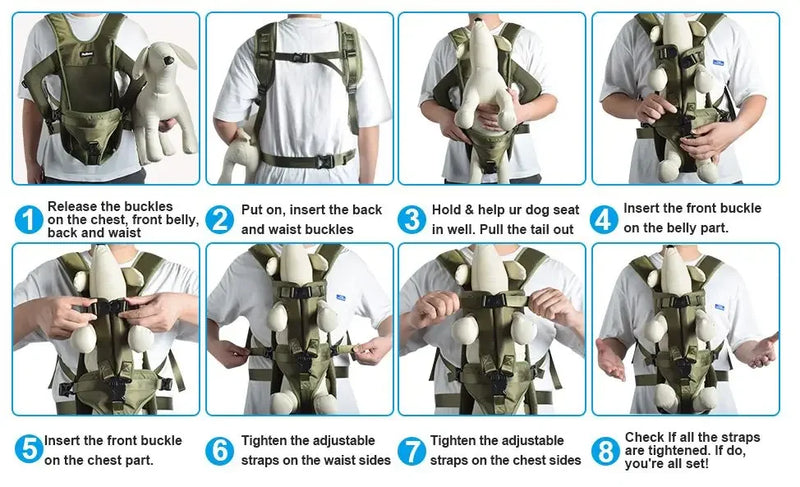 1 Release the buckles on the chest, front belly, back and waist

2 Put on, insert the back and waist buckles

3 Hold & help ur dog seat in well. Pull the tail out

4 Insert the front buckle on the belly part.

5 Insert the front buckle on the chest part.

6 Tighten the adjustable straps on the waist sides

7 Tighten the adjustable straps on the chest sides

8 Check If all the straps are tightened. If do, you're all set!