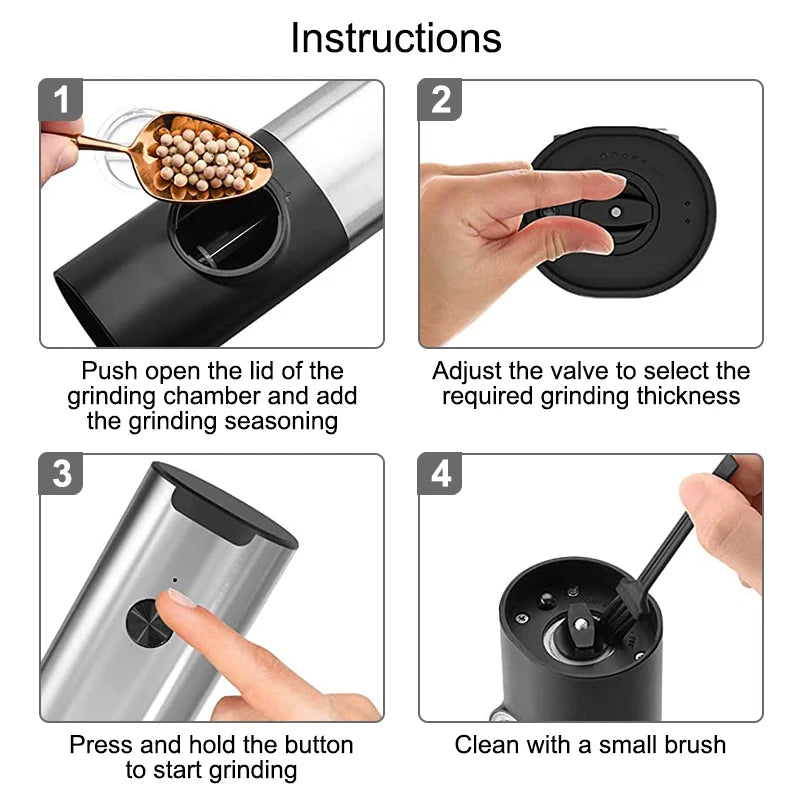 Instructions

1

Push open the lid of the grinding chamber and add the grinding seasoning

2

Adjust the valve to select the required grinding thickness

3

Press and hold the button to start grinding

4

Clean with a small brush