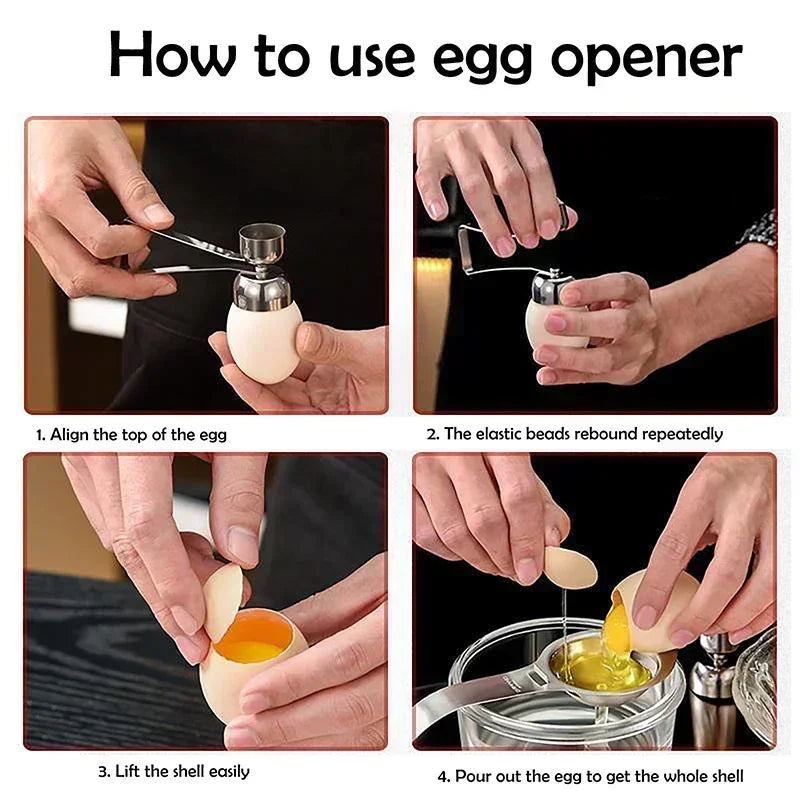 How to use egg opener

1. Align the top of the egg

2. The elastic beads rebound repeatedly

3. Lift the shell easily

4. Pour out the egg to get the whole shell