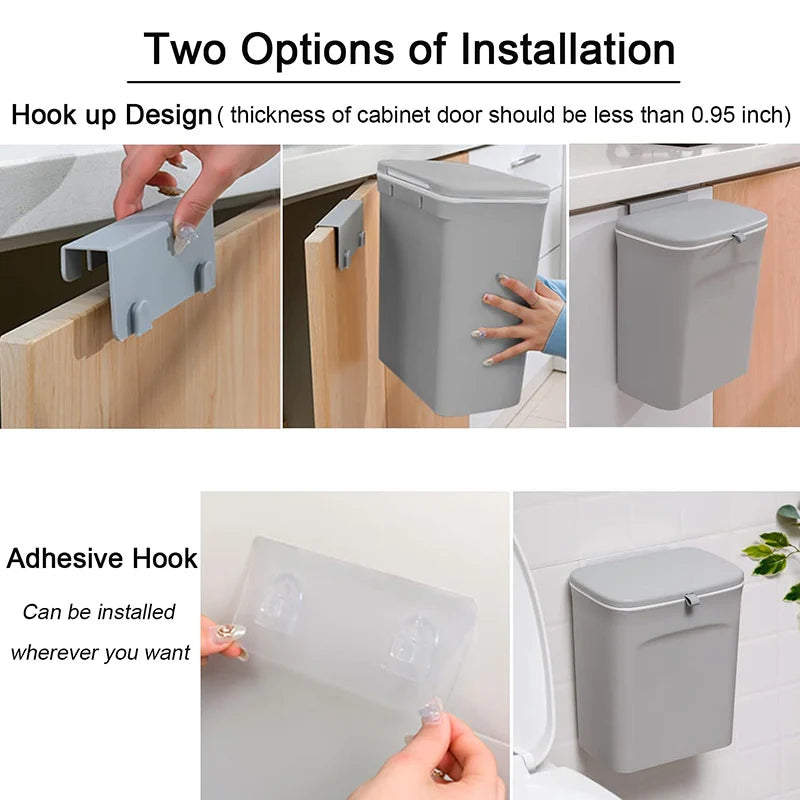 Two Options of Installation

Hook up Design ( thickness of cabinet door should be less than 0.95 inch)

Adhesive Hook

Can be installed wherever you want