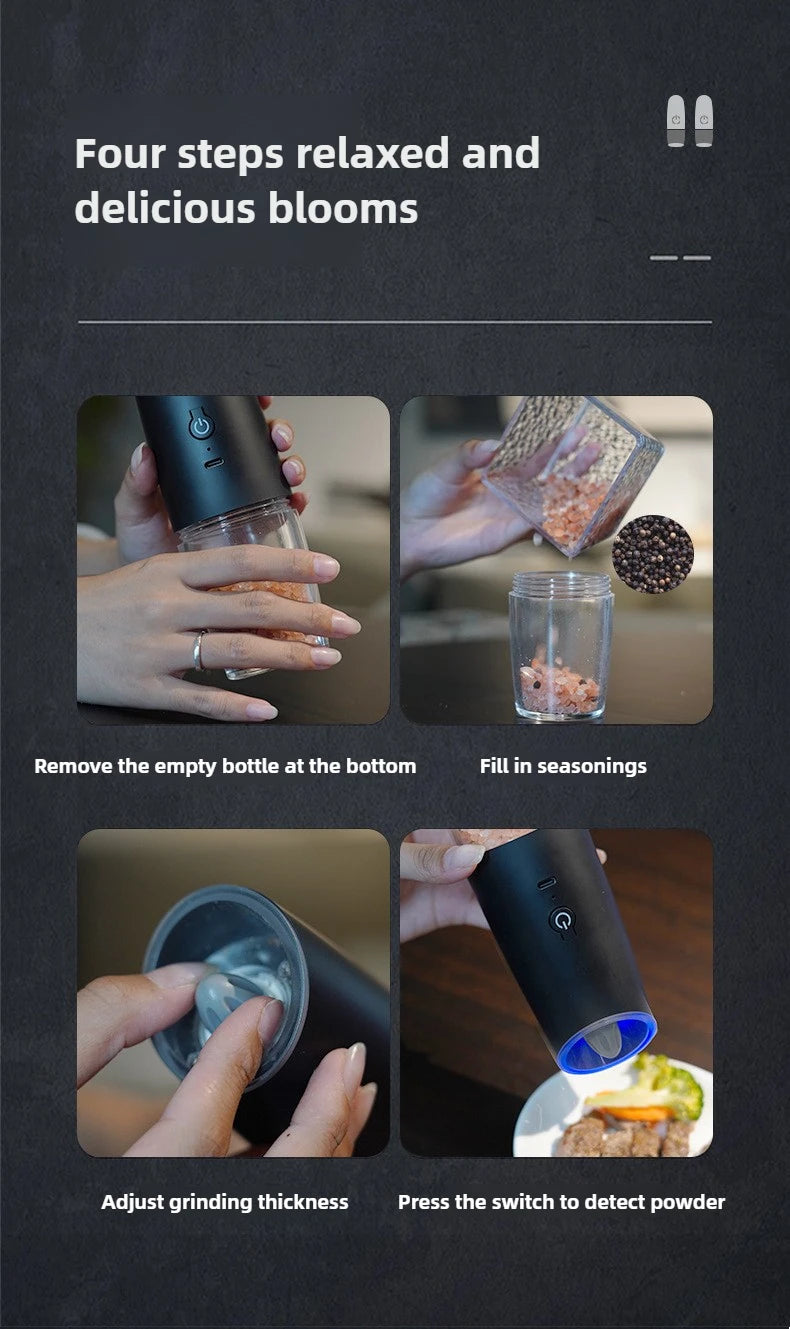 Four steps relaxed and delicious blooms

Remove the empty bottle at the bottom

Fill in seasonings

Adjust grinding thickness

Press the switch to detect powder