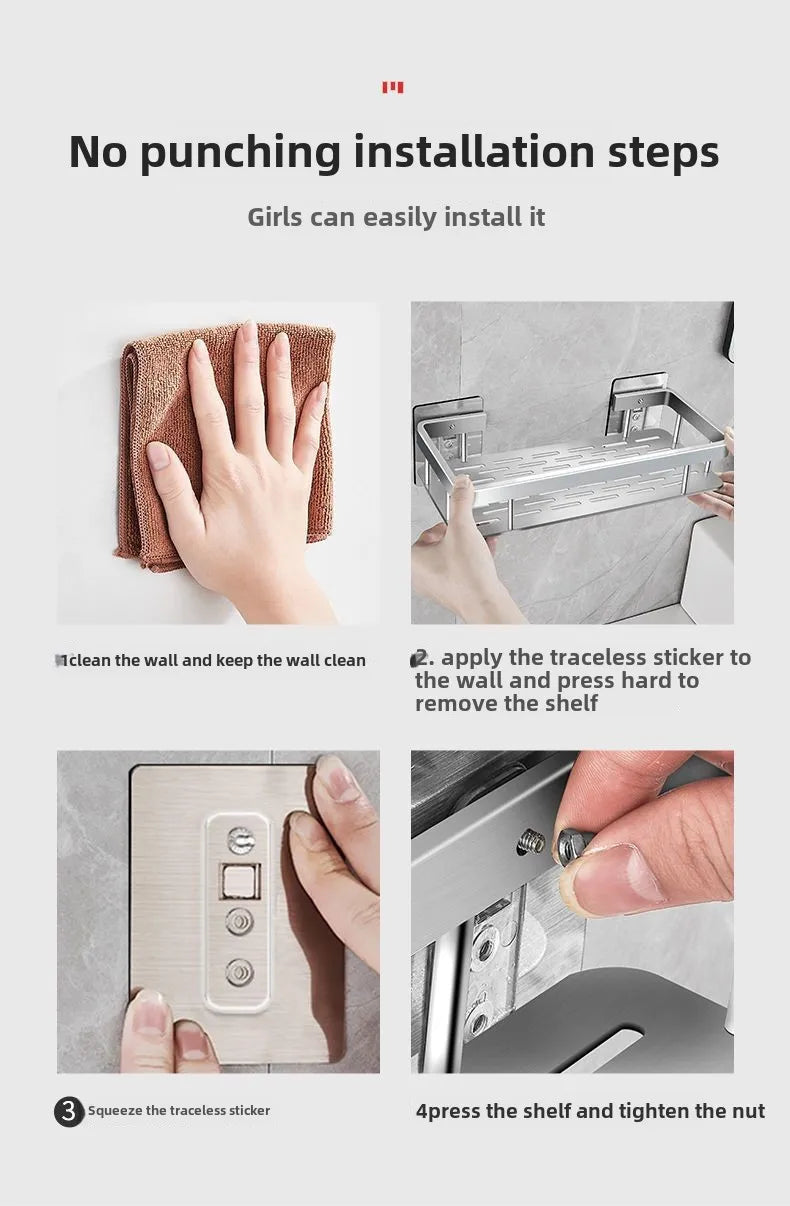 No punching installation steps

Girls can easily install it

1clean the wall and keep the wall clean

2. apply the traceless sticker to the wall and press hard to remove the shelf

3 Squeeze the traceless sticker

4press the shelf and tighten the nut