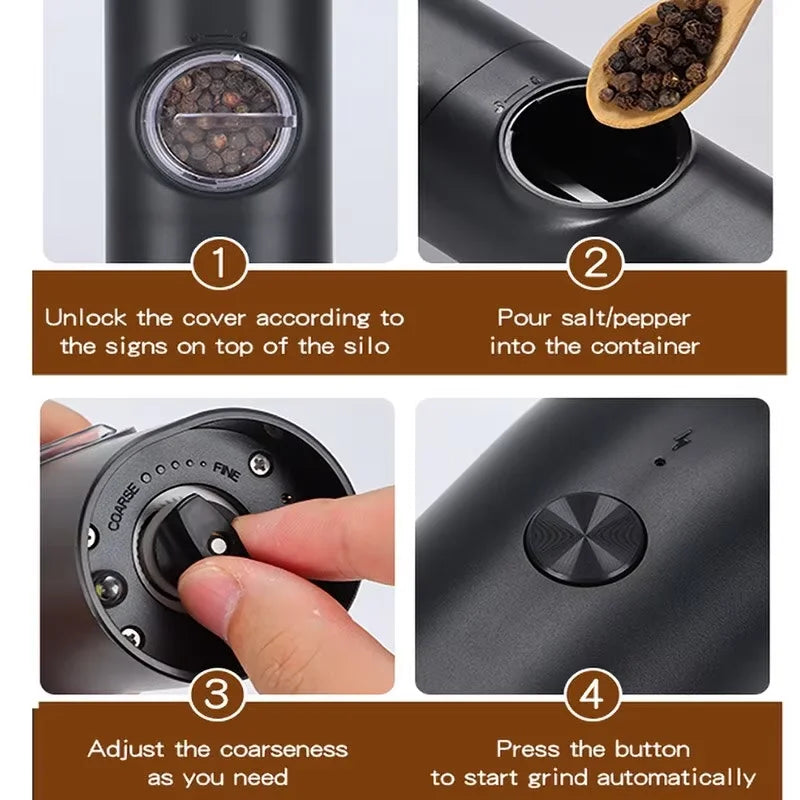 1

Unlock the cover according to the signs on top of the silo

2

Pour salt/pepper into the container

COARSE FINE

3

Adjust the coarseness as you need

4

Press the button to start grind automatically