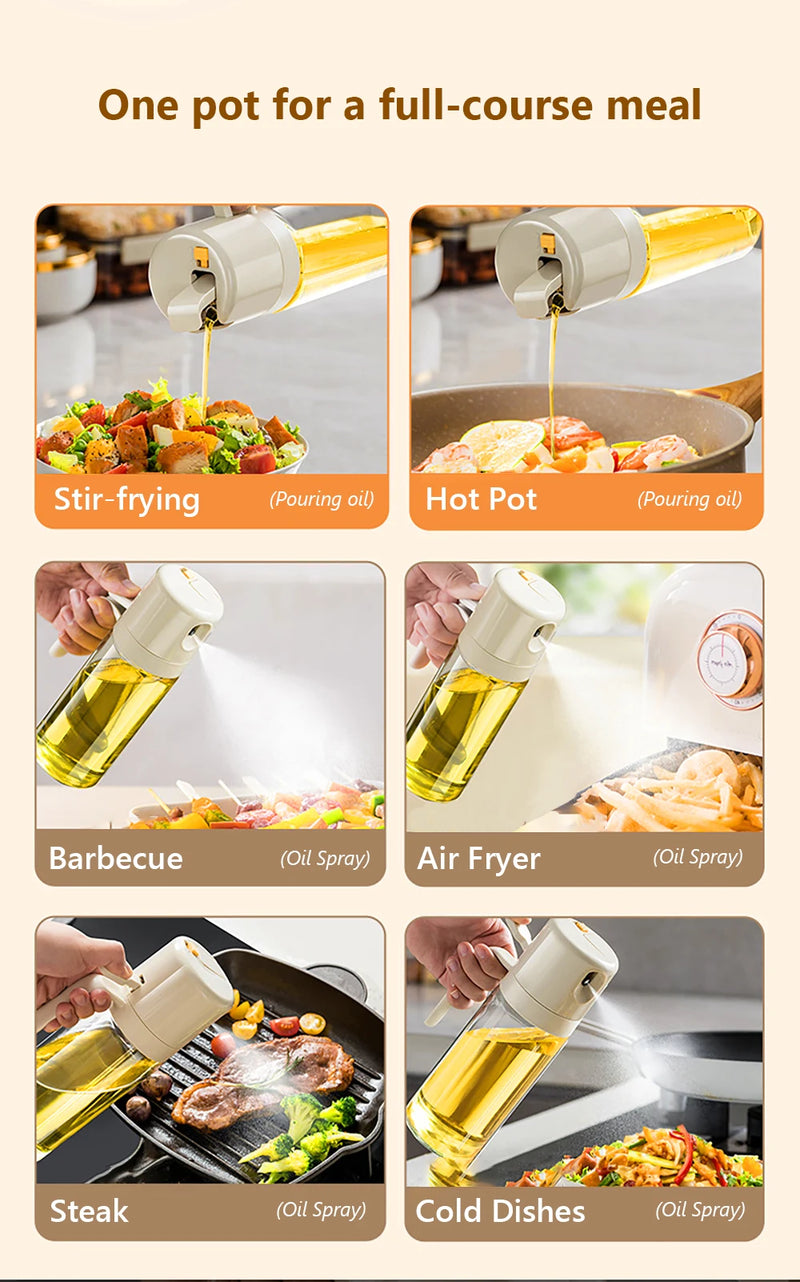 One pot for a full-course meal

Stir-frying (Pouring oil)

Hot Pot (Pouring oil)

Barbecue (Oil Spray)

Air Fryer (Oil Spray)

Steak (Oil Spray)

Cold Dishes (Oil Spray)