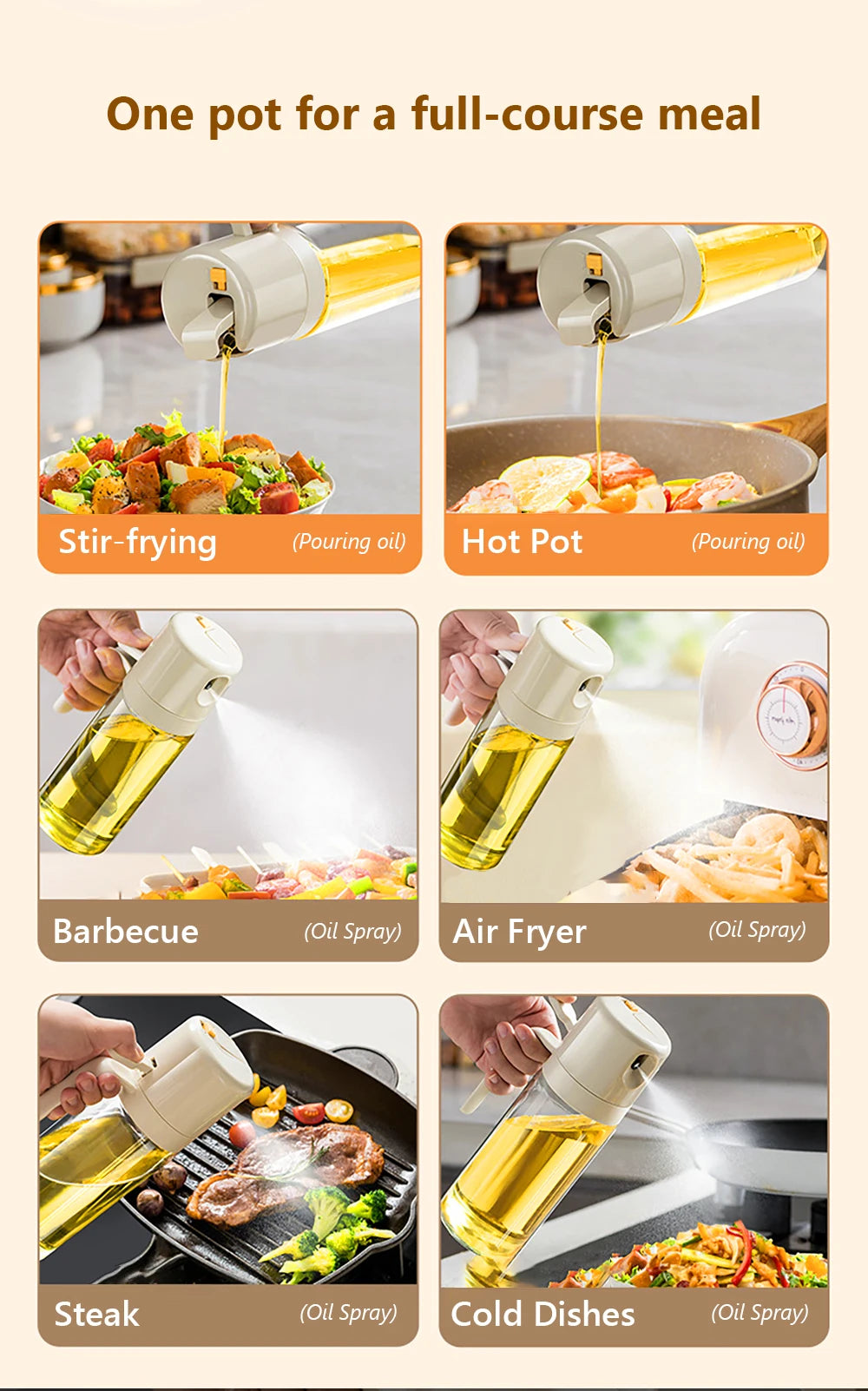 One pot for a full-course meal

Stir-frying (Pouring oil)

Hot Pot (Pouring oil)

Barbecue (Oil Spray)

Air Fryer (Oil Spray)

Steak (Oil Spray)

Cold Dishes (Oil Spray)