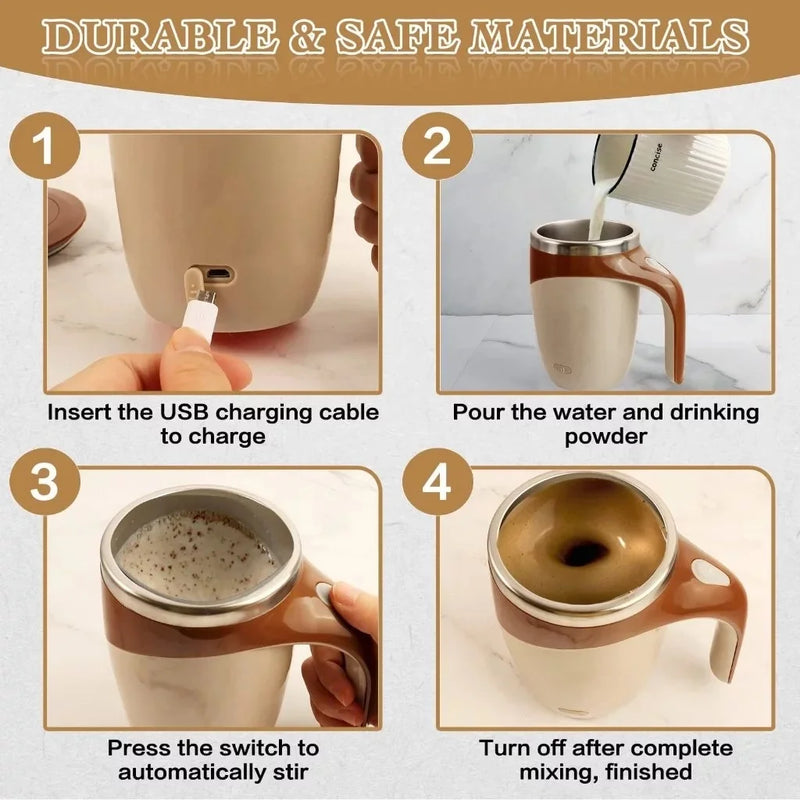 DURABLE & SAFE MATERIALS

1

Insert the USB charging cable to charge

2

concise

Pour the water and drinking powder

3

Press the switch to automatically stir

4

Turn off after complete mixing, finished