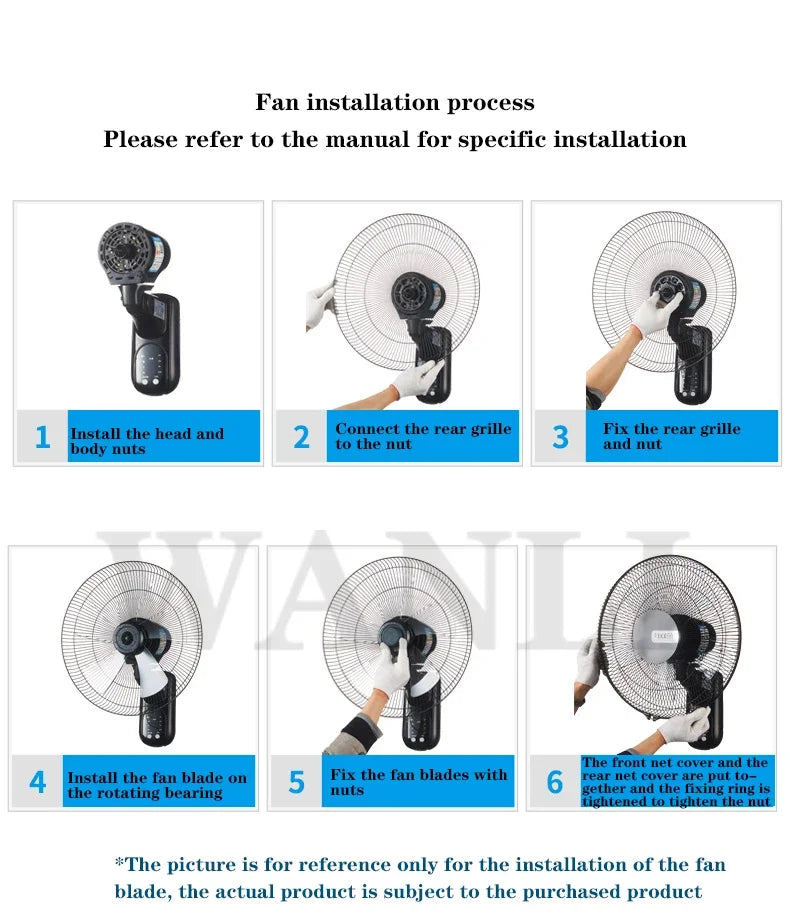 Fan installation process
Please refer to the manual for specific installation

1 Install the head and body nuts

2 Connect the rear grille to the nut

3 Fix the rear grille and nut

WANLI

4 Install the fan blade on the rotating bearing

5 Fix the fan blades with nuts

6 The front net cover and the rear net cover are put together and the fixing ring is tightened to tighten the nut

*The picture is for reference only for the installation of the fan blade, the actual product is subject to the purchased product