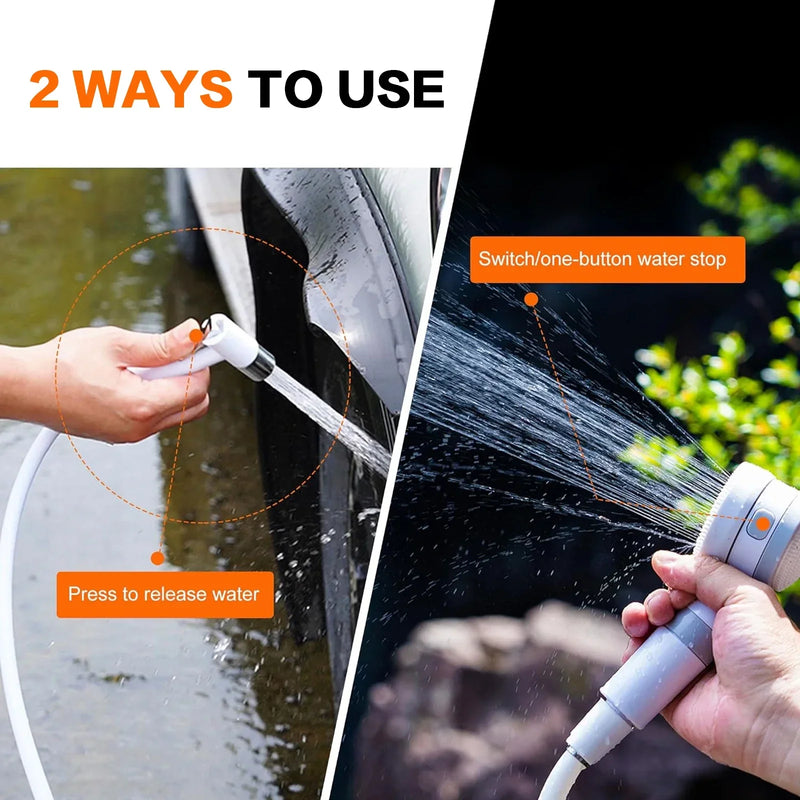 2 WAYS TO USE

Switch/one-button water stop

Press to release water