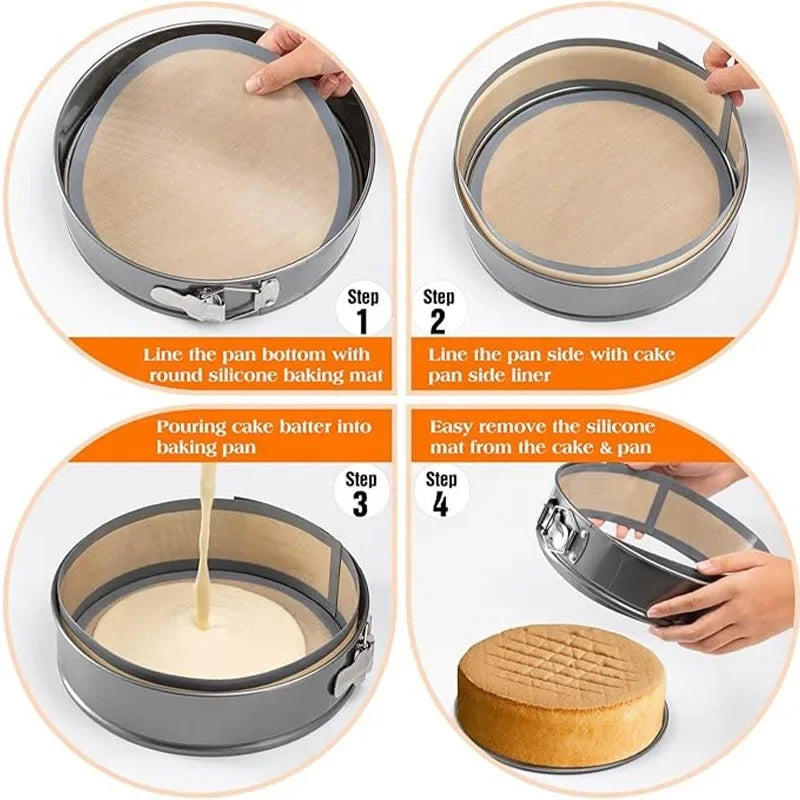 Step
1

Line the pan bottom with round silicone baking mat

Step
2

Line the pan side with cake pan side liner

Pouring cake batter into baking pan

Step
3

Easy remove the silicone mat from the cake & pan

Step
4