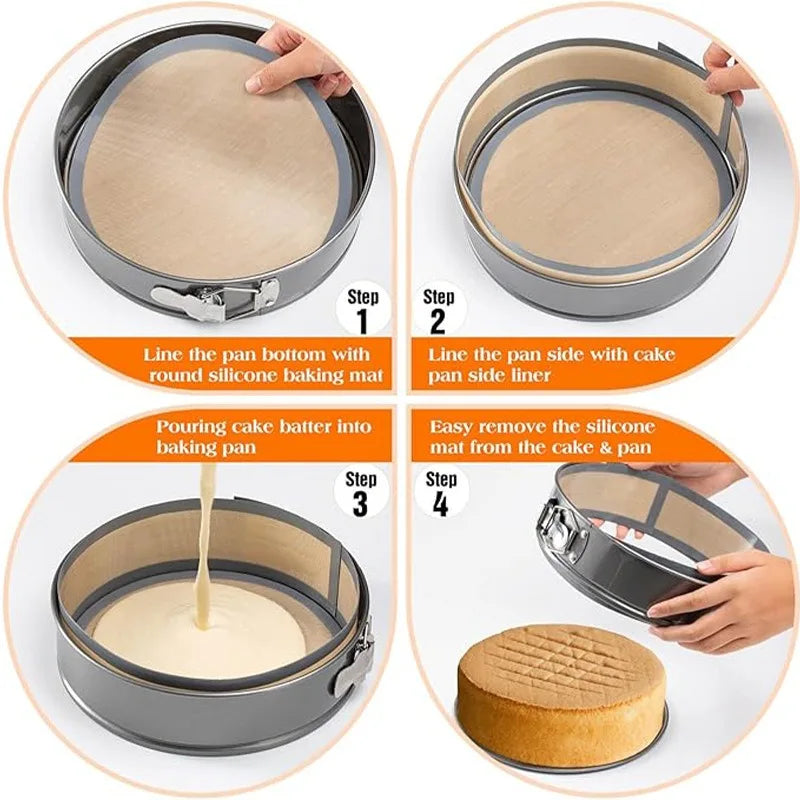 Step 1

Line the pan bottom with round silicone baking mat

Step 2

Line the pan side with cake pan side liner

Pouring cake batter into baking pan

Step 3

Easy remove the silicone mat from the cake & pan

Step 4