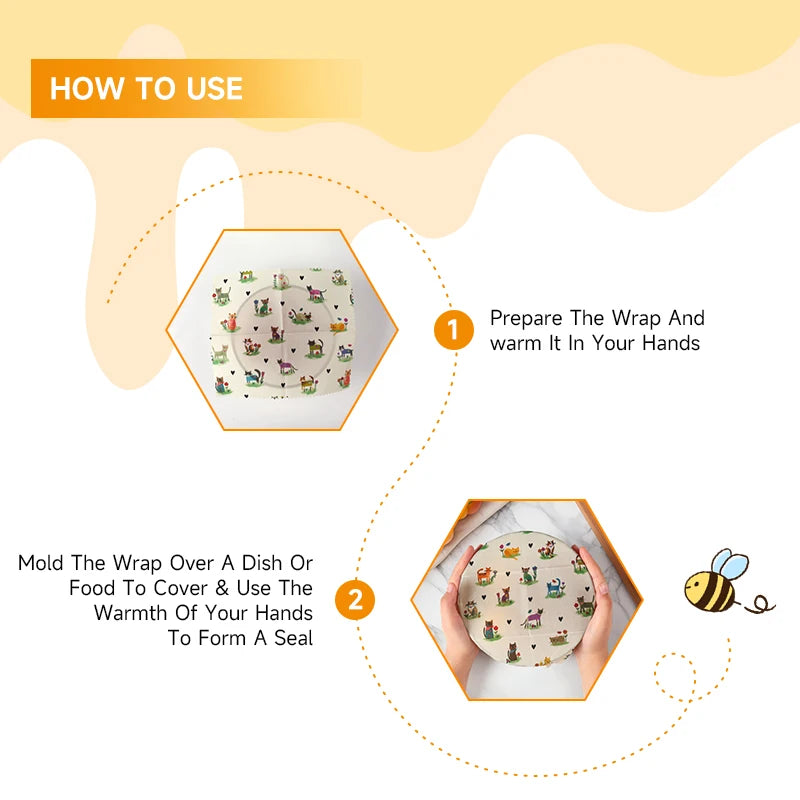 HOW TO USE

1

Prepare The Wrap And warm It In Your Hands

Mold The Wrap Over A Dish Or Food To Cover & Use The Warmth Of Your Hands To Form A Seal

2